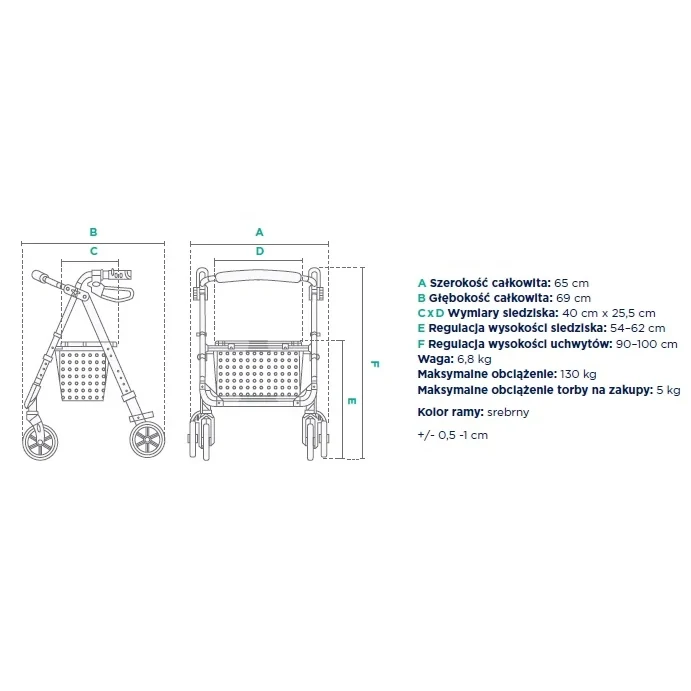 B

C

A

D

F

E

A Szerokość całkowita: 65 cm
B Głębokość całkowita: 69 cm
C x D Wymiary siedziska: 40 cm x 25,5 cm
E Regulacja wysokości siedziska: 54–62 cm
F Regulacja wysokości uchwytów: 90–100 cm
Waga: 6,8 kg
Maksymalne obciążenie: 130 kg
Maksymalne obciążenie torby na zakupy: 5 kg

Kolor ramy: srebrny

+/- 0,5 -1 cm