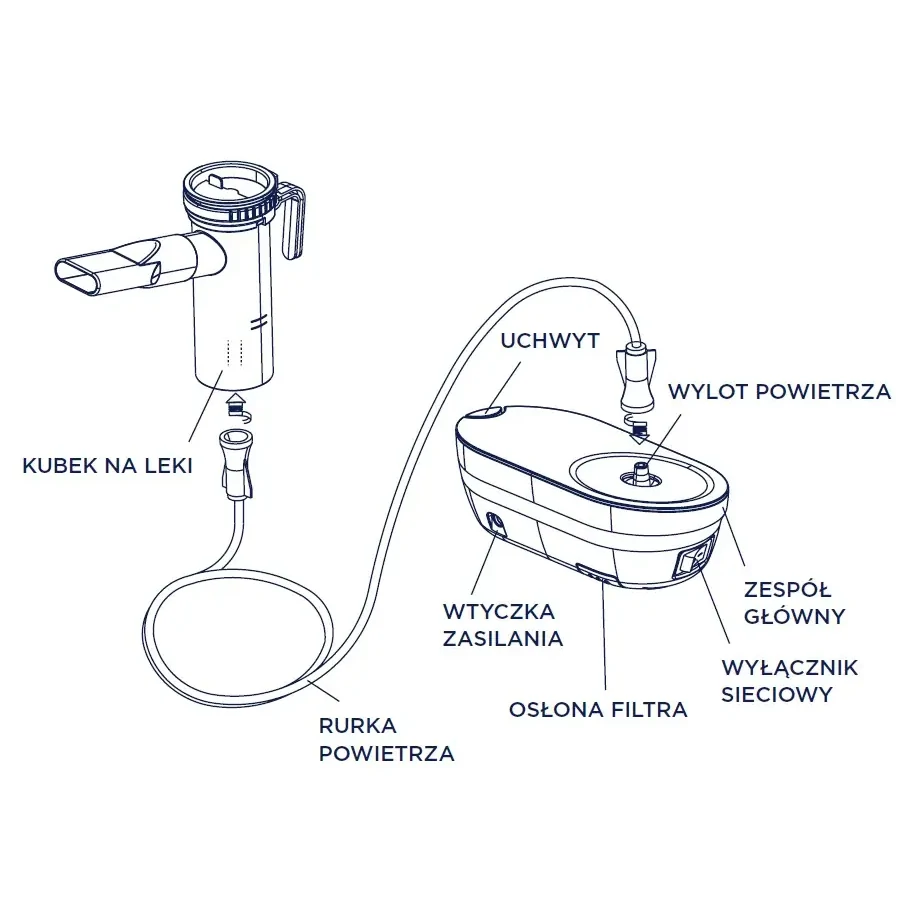 UCHWYT

WYLOT POWIETRZA

KUBEK NA LEKI

ZESPÓŁ GŁÓWNY

WTYCZKA ZASILANIA

WYŁĄCZNIK SIECIOWY

OSŁONA FILTRA

RURKA POWIETRZA